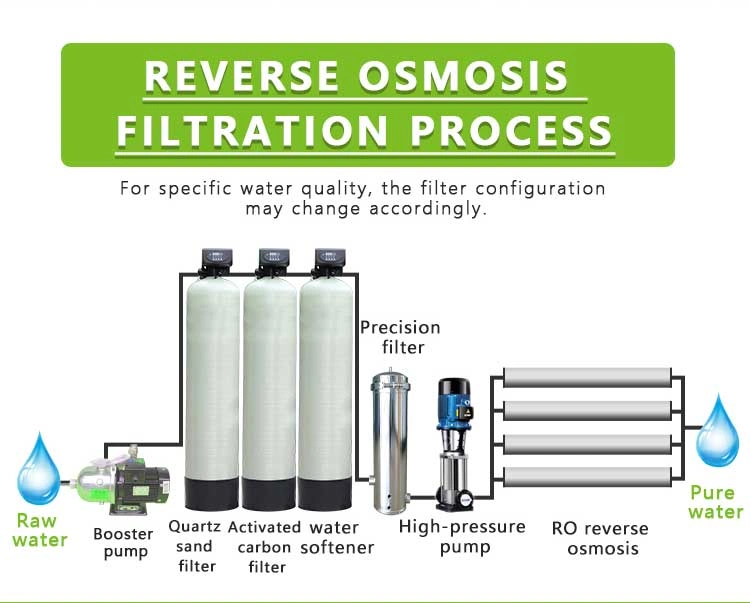 REVERSE OSMOSIS FILTRATION PROCESS

For specific water quality, the filter configuration may change accordingly.

Precision filter

Raw water

Booster pump

Quartz sand filter

Activated carbon filter

water softener

High-pressure pump

RO reverse osmosis

Pure water