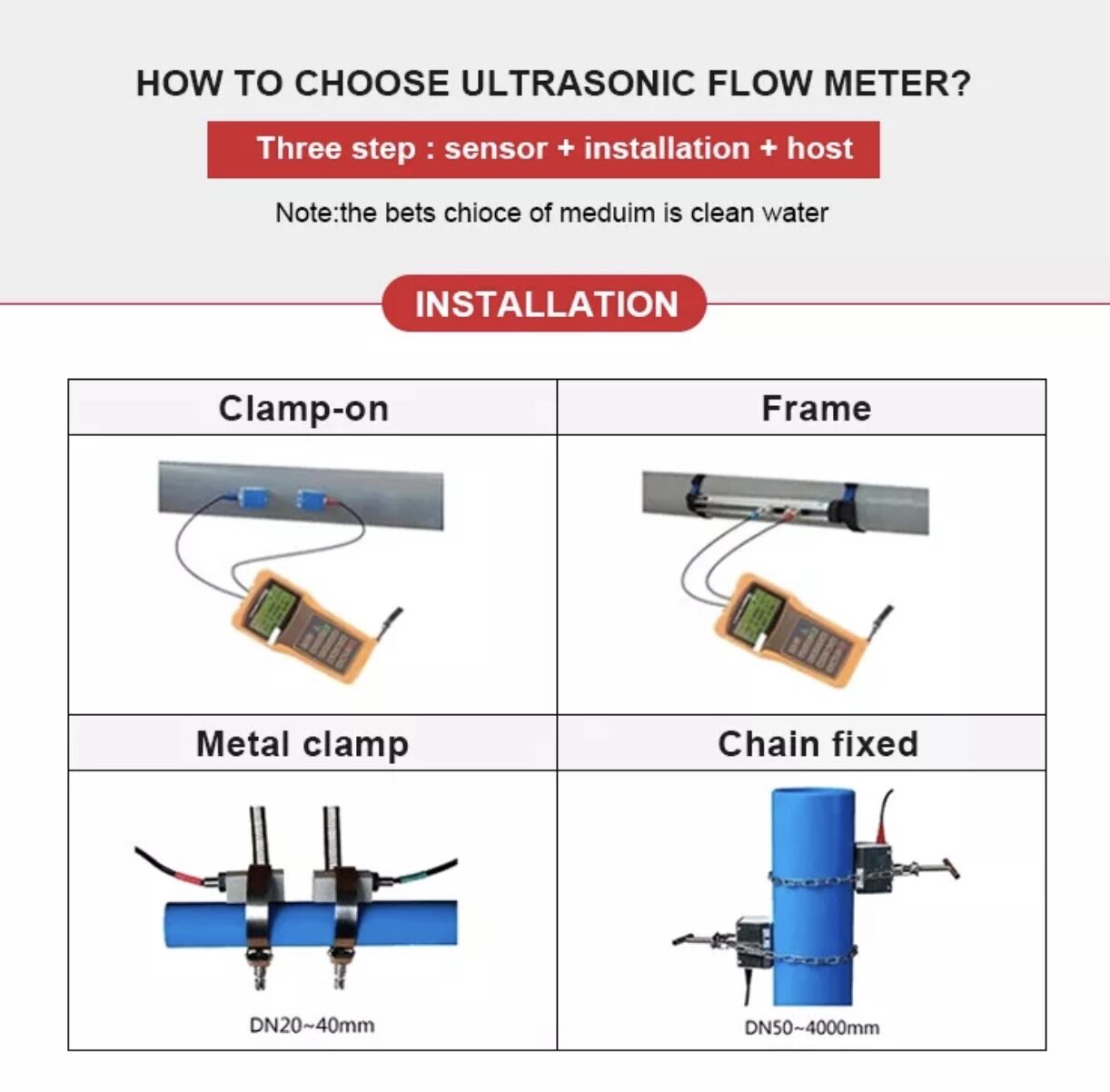 HOW TO CHOOSE ULTRASONIC FLOW METER?

Three step : sensor + installation + host

Note:the bets chioce of meduim is clean water

INSTALLATION

| Clamp-on | Frame |
|---|---|
| | |
| Metal clamp | Chain fixed |
| DN20~40mm | DN50~4000mm |