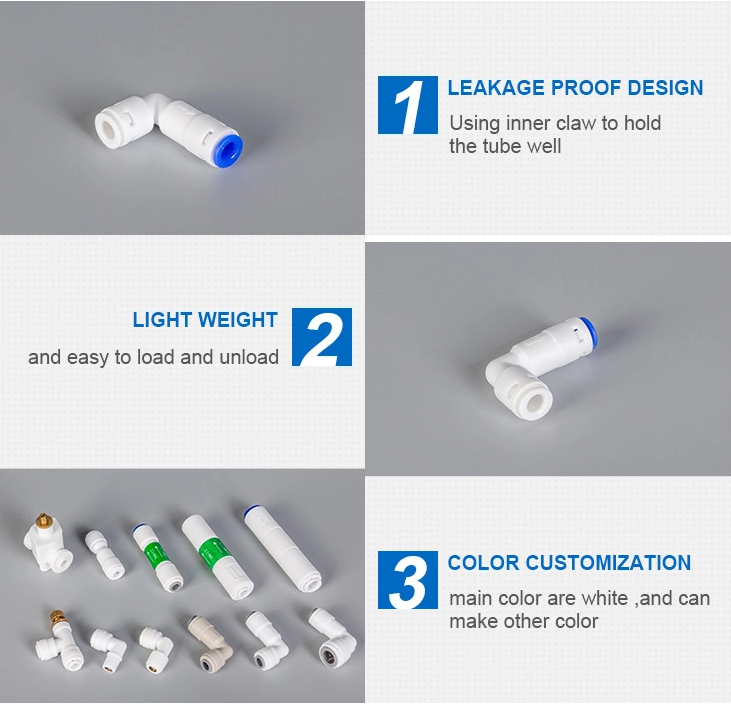 1
LEAKAGE PROOF DESIGN
Using inner claw to hold the tube well

LIGHT WEIGHT
and easy to load and unload
2

3
COLOR CUSTOMIZATION
main color are white ,and can make other color