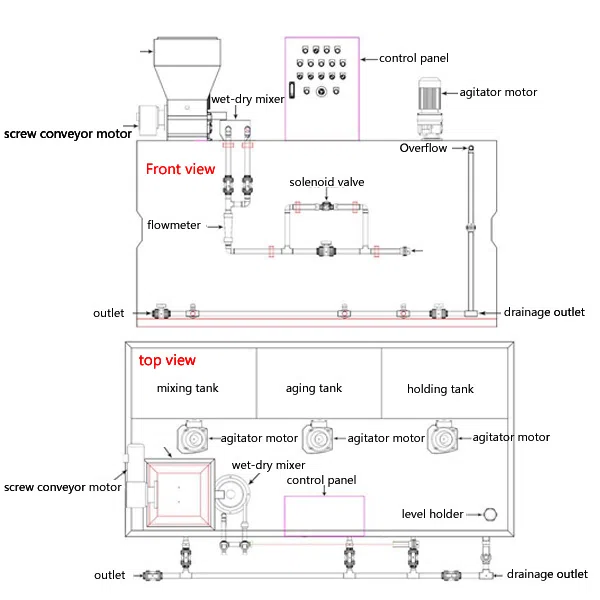 control panel
wet-dry mixer
agitator motor
screw conveyor motor
Overflow
Front view
solenoid valve
flowmeter
outlet
drainage outlet

top view
mixing tank
aging tank
holding tank
agitator motor
agitator motor
agitator motor
wet-dry mixer
screw conveyor motor
control panel
level holder
outlet
drainage outlet